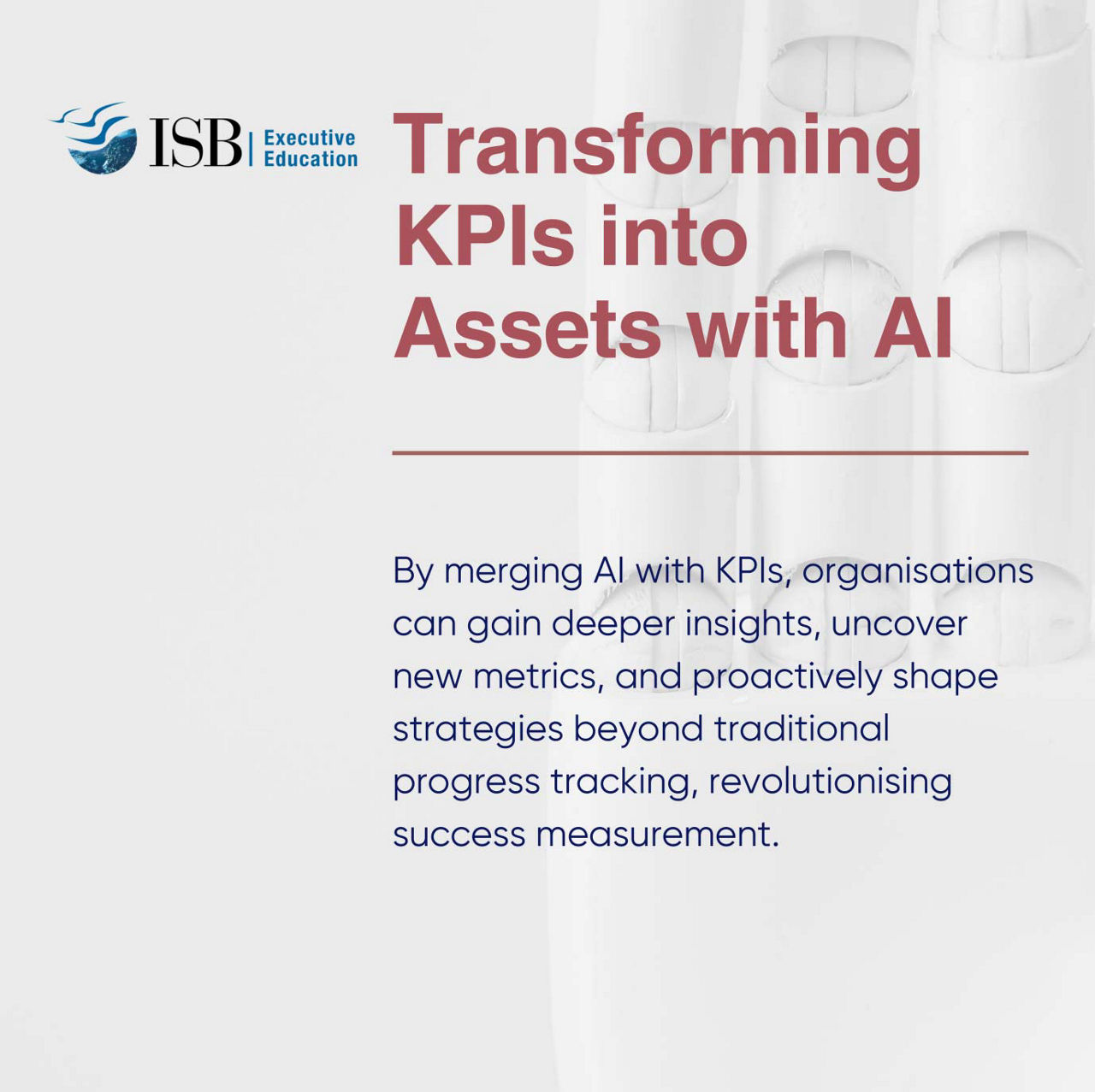 ISB | Executive Education

Transforming KPIs into Assets with AI

By merging AI with KPIs, organisations can gain deeper insights, uncover new metrics, and proactively shape strategies beyond traditional progress tracking, revolutionising success measurement.